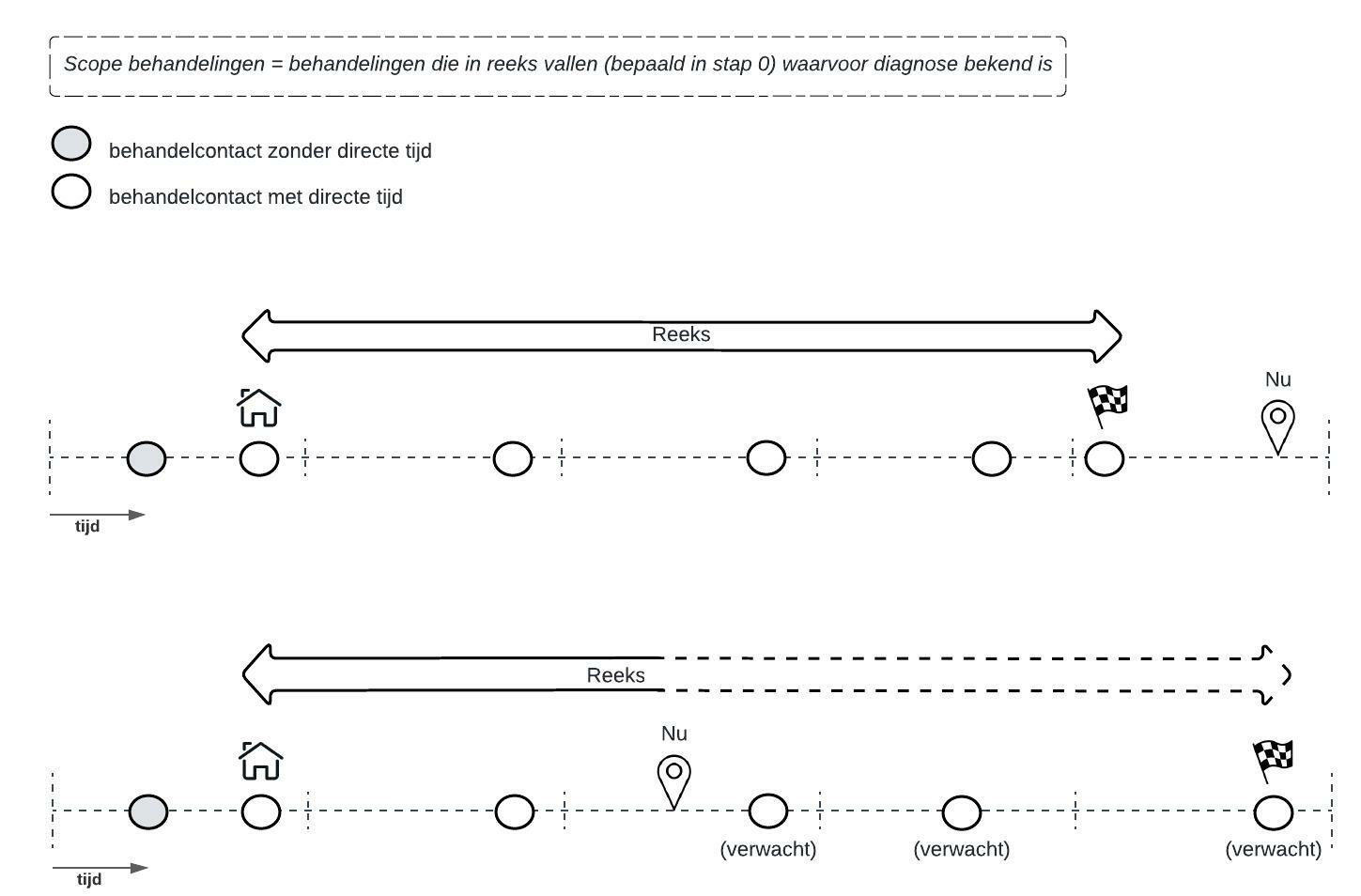 Scope behandelingen = behandelingen die in reeks vallen (bepaald in stap 0) waarvoor diagnose bekend is

behandelcontact zonder directe tijd

behandelcontact met directe tijd

Reeks

Nu

tijd

Reeks

Nu

(verwacht)

(verwacht)

(verwacht)

tijd